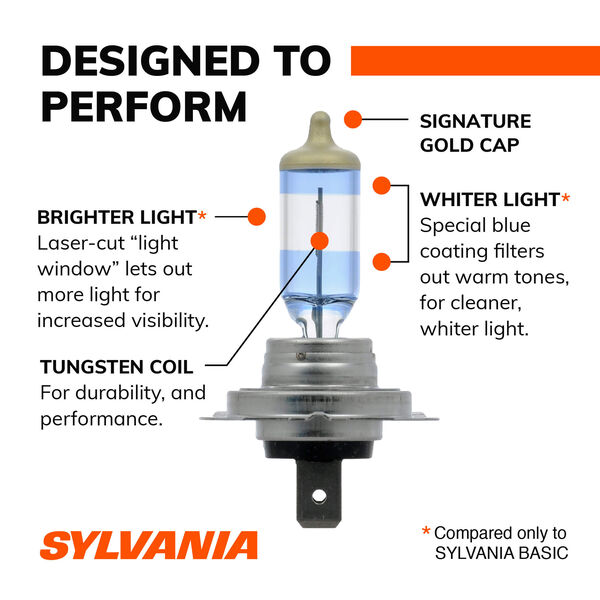 DESIGNED TO PERFORM

SIGNATURE GOLD CAP

WHITER LIGHT*
Special blue coating filters out warm tones, for cleaner, whiter light.

BRIGHTER LIGHT*
Laser-cut “light window” lets out more light for increased visibility.

TUNGSTEN COIL
For durability, and performance.

SYLVANIA

* Compared only to SYLVANIA BASIC